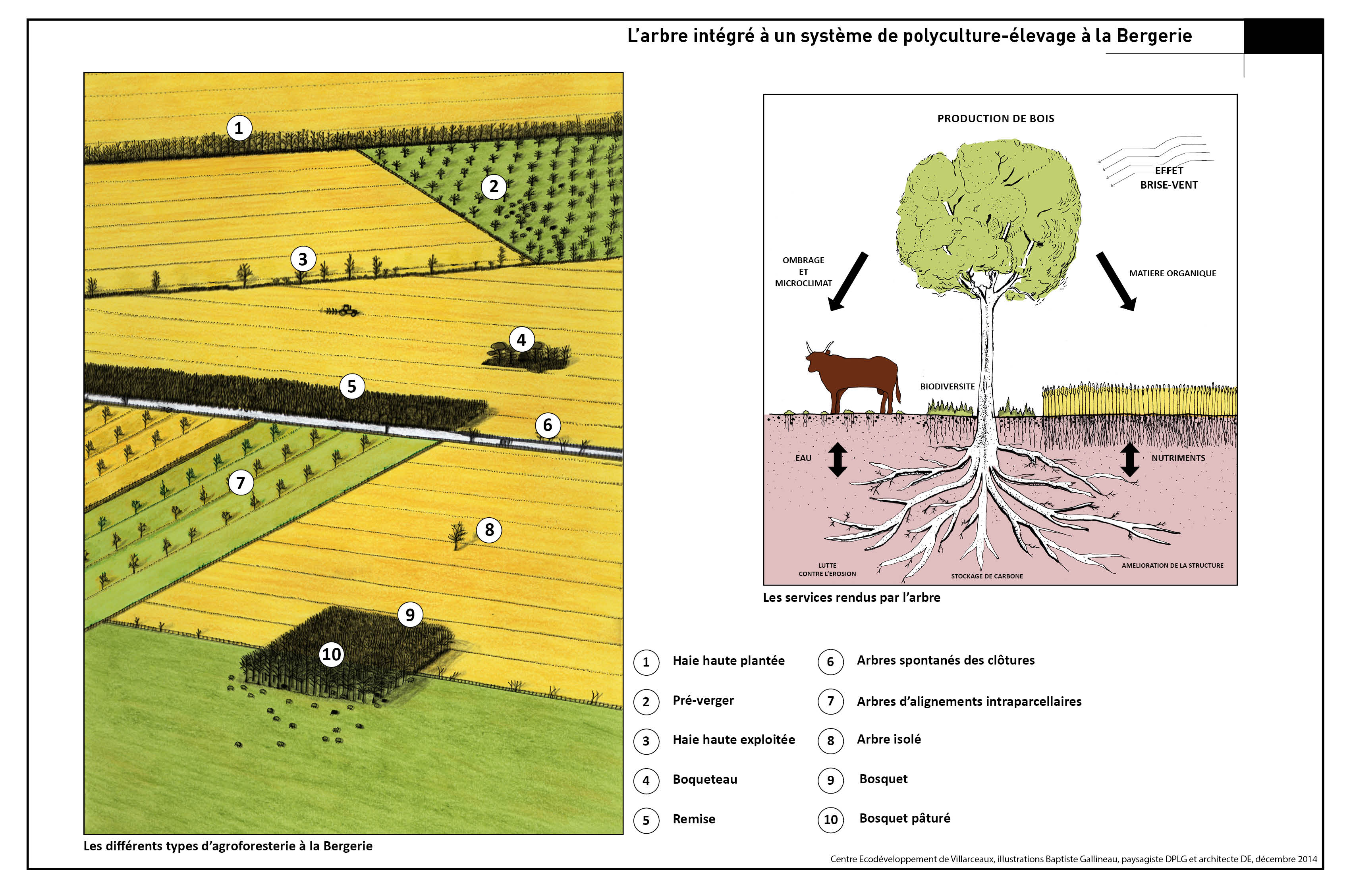 L'arbre intégré à un système de polyculture-élevage à la Bergerie

1
2
3
4
5
6
7
8
9
10

Les différents types d'agroforesterie à la Bergerie

PRODUCTION DE BOIS

EFFET BRISE-VENT

OMBRAGE ET MICROCLIMAT

MATIERE ORGANIQUE

BIODIVERSITE

EAU

NUTRIMENTS

LUTTE CONTRE L'EROSION

STOCKAGE DE CARBONE

AMELIORATION DE LA STRUCTURE

Les services rendus par l'arbre

1 Haie haute plantée
2 Pré-verger
3 Haie haute exploitée
4 Boqueteau
5 Remise
6 Arbres spontanés des clôtures
7 Arbres d'alignements intraparcellaires
8 Arbre isolé
9 Bosquet
10 Bosquet pâturé

Centre Ecodéveloppement de Villarceaux, illustrations Baptiste Gallineau, paysagiste DPLG et architecte DE, décembre 2014